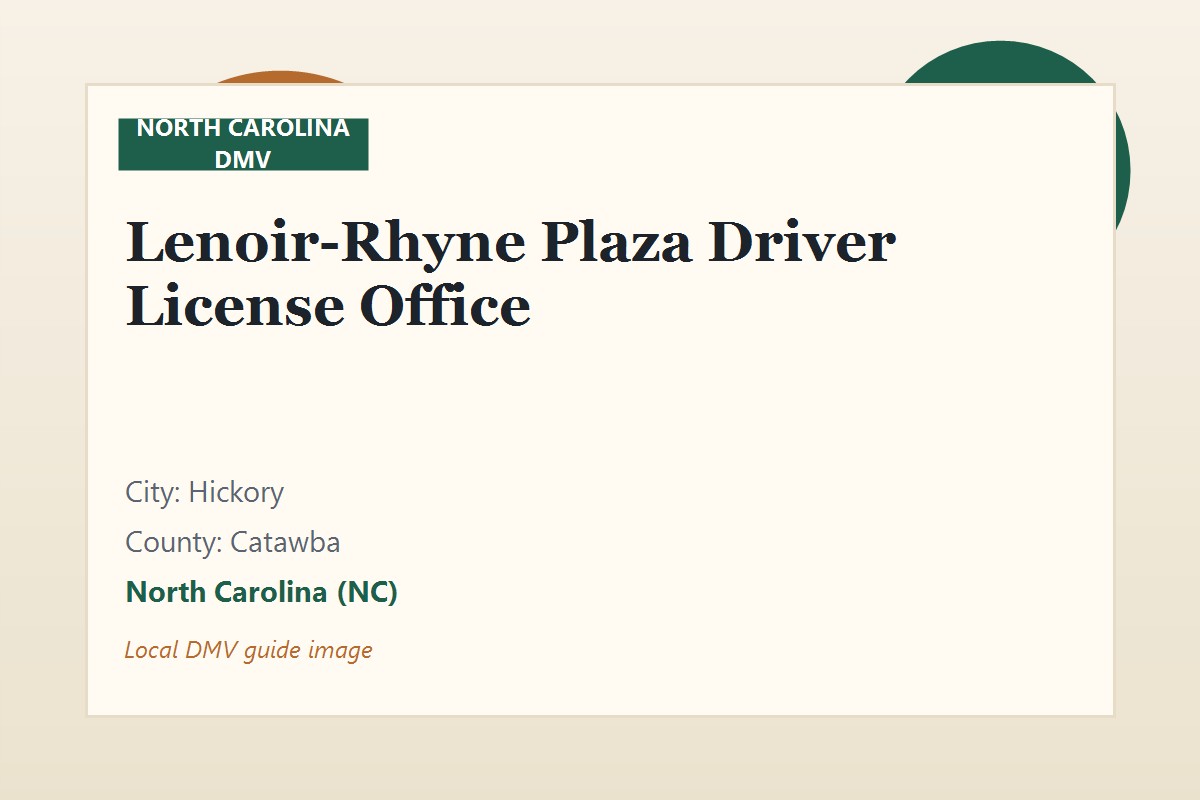 NORTH CAROLINA DMV

Lenoir-Rhyne Plaza Driver License Office

City: Hickory

County: Catawba

North Carolina (NC)

Local DMV guide image